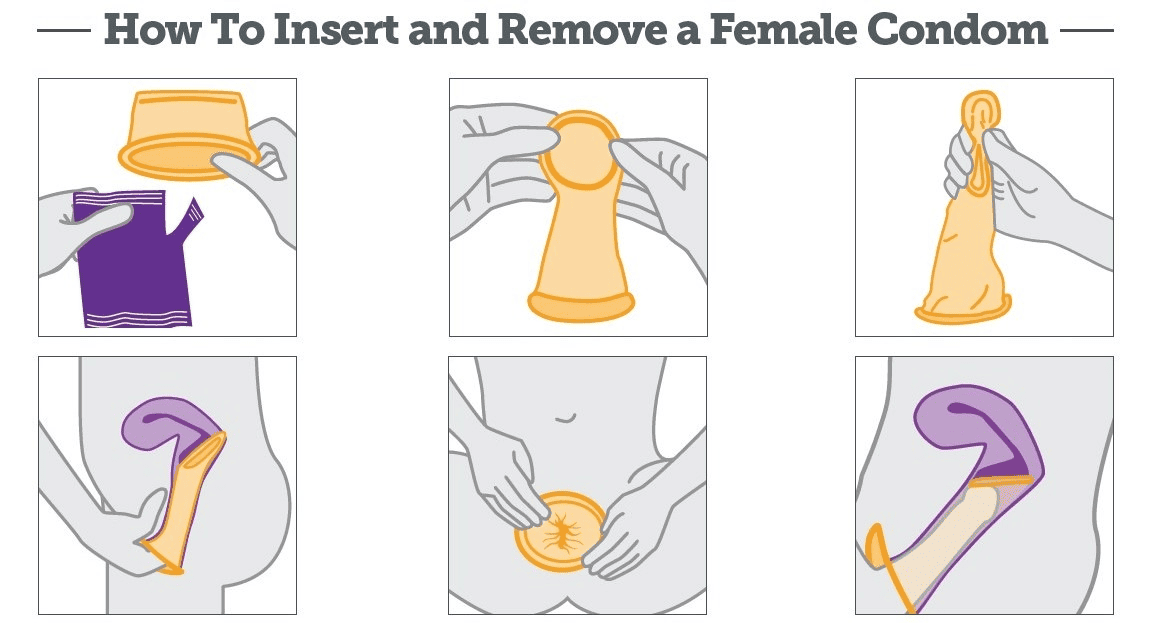 How To Insert and Remove a Female Condom